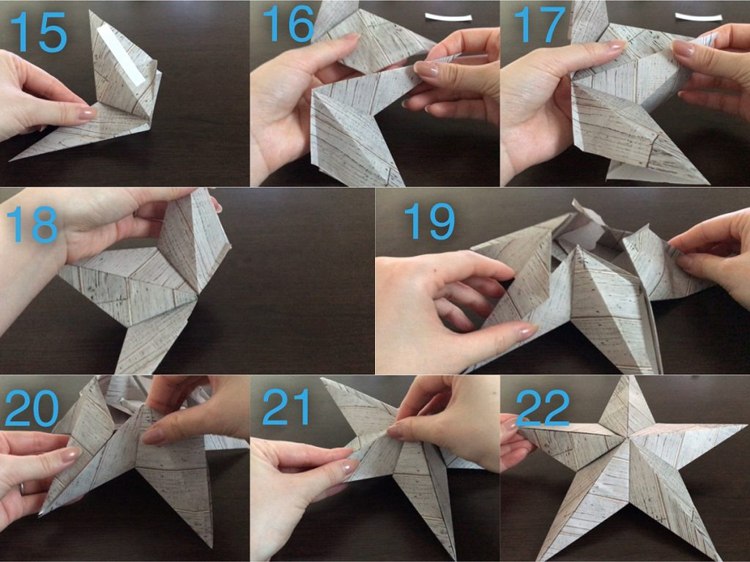 15
16
17
18
19
20
21
22