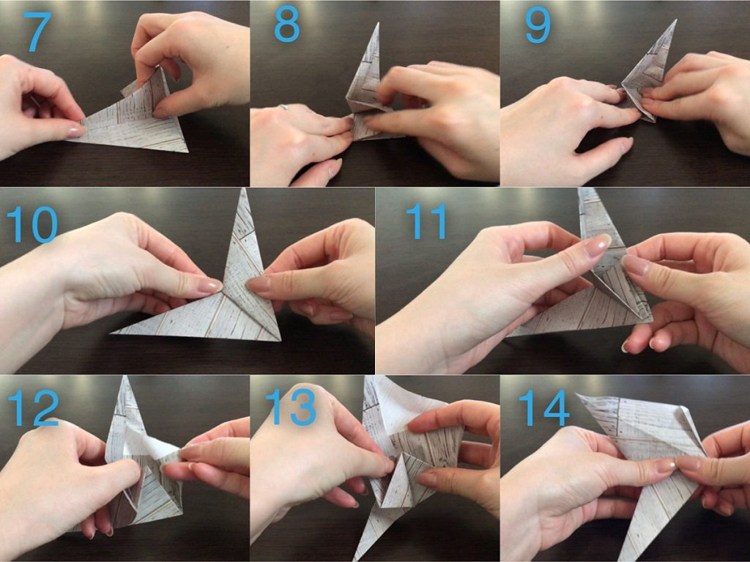 7

8

9

10

11

12

13

14