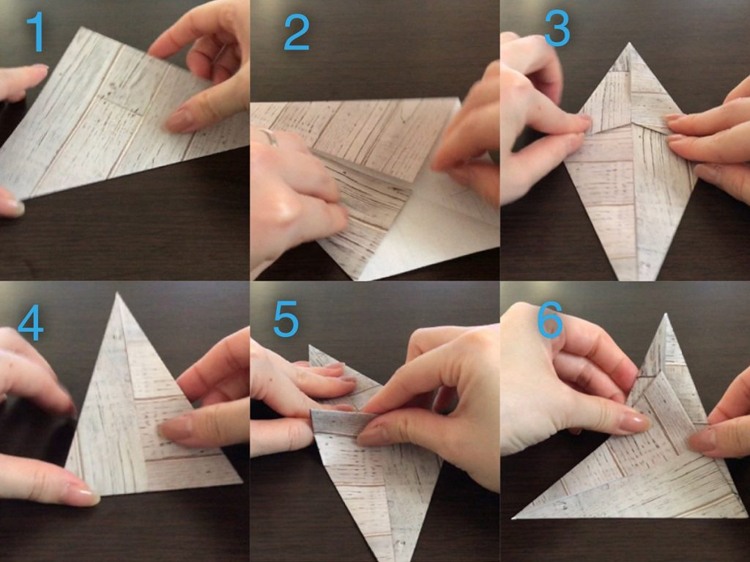 1
2
3
4
5
6